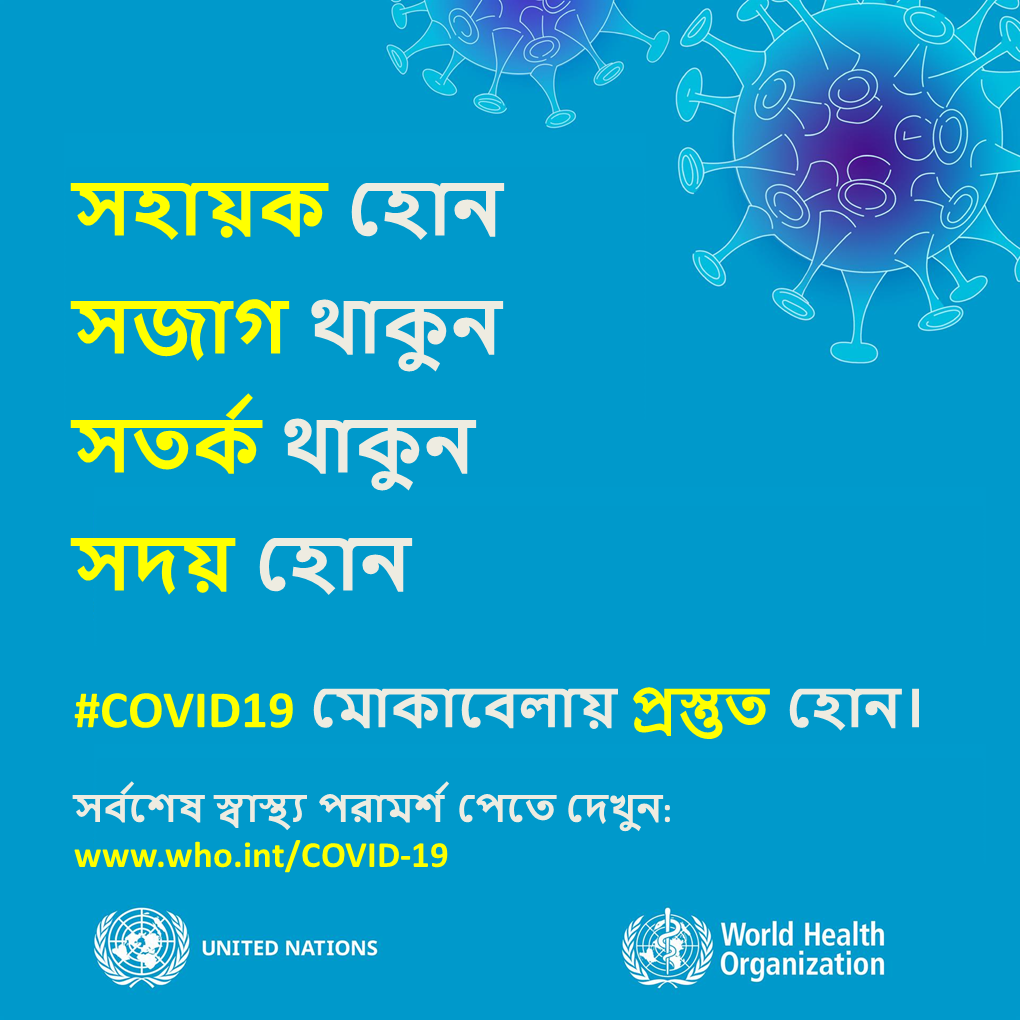 সহায়ক হোন
সজাগ থাকুন
সতর্ক থাকুন
সদয় হোন

#COVID19 মোকাবেলায় প্রস্তুত হোন।

সর্বশেষ স্বাস্থ্য পরামর্শ পেতে দেখুন:
www.who.int/COVID-19

UNITED NATIONS

World Health Organization