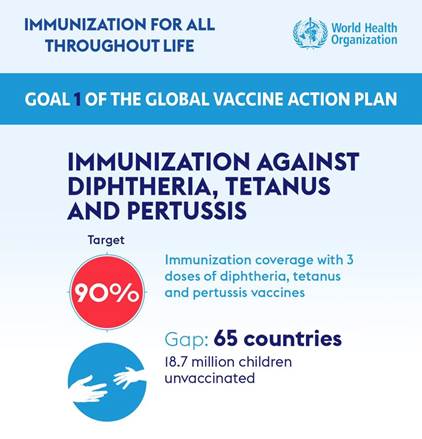 IMMUNIZATION FOR ALL THROUGHOUT LIFE

World Health Organization

GOAL 1 OF THE GLOBAL VACCINE ACTION PLAN

IMMUNIZATION AGAINST DIPHTHERIA, TETANUS AND PERTUSSIS

Target

90%

Immunization coverage with 3 doses of diphtheria, tetanus and pertussis vaccines

Gap: 65 countries

18.7 million children unvaccinated